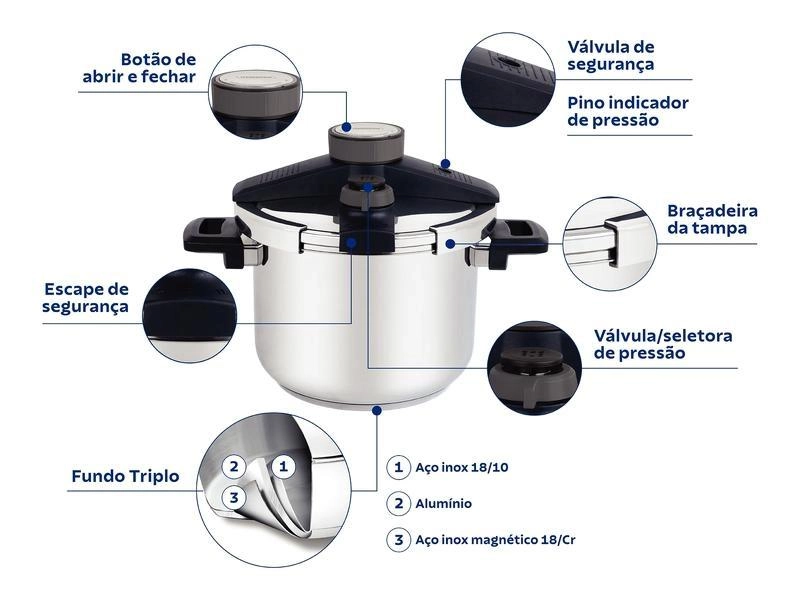 Botão de abrir e fechar

Válvula de segurança

Pino indicador de pressão

Braçadeira da tampa

Escape de segurança

Válvula/seletora de pressão

Fundo Triplo

2 1
3

1 Aço inox 18/10

2 Alumínio

3 Aço inox magnético 18/Cr